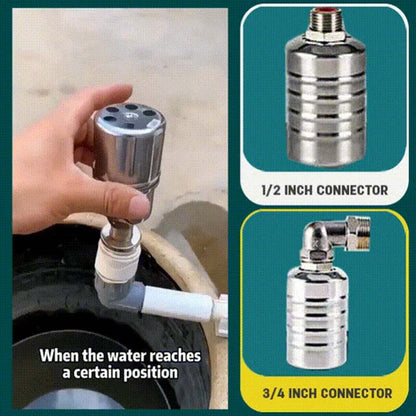 When the water reaches a certain position

1/2 INCH CONNECTOR

3/4 INCH CONNECTOR